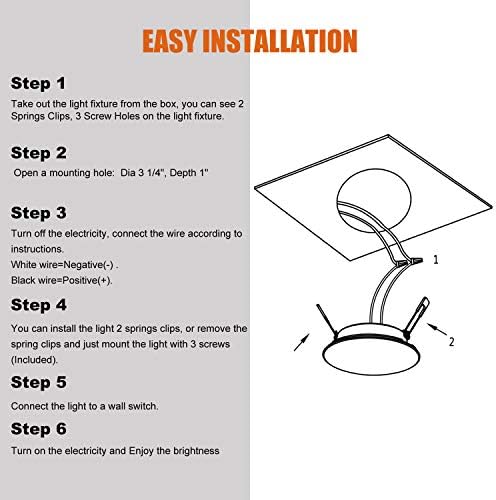 EASY INSTALLATION

Step 1

Take out the light fixture from the box, you can see 2 Springs Clips, 3 Screw Holes on the light fixture.

Step 2

Open a mounting hole: Dia 3 1/4", Depth 1"

Step 3

Turn off the electricity, connect the wire according to instructions.
White wire=Negative(-) .
Black wire=Positive(+).

Step 4

You can install the light 2 springs clips, or remove the spring clips and just mount the light with 3 screws (Included).

Step 5

Connect the light to a wall switch.

Step 6

Turn on the electricity and Enjoy the brightness

1

2