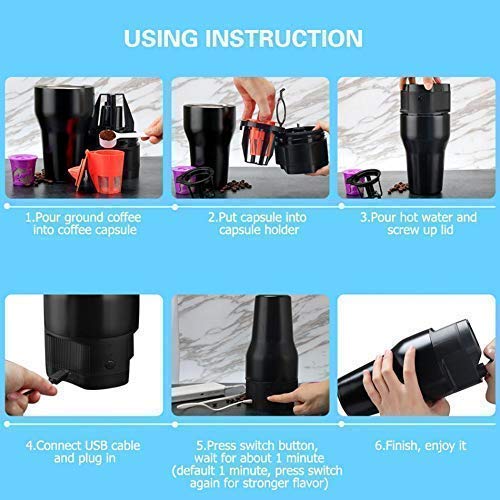 USING INSTRUCTION

1.Pour ground coffee into coffee capsule

2.Put capsule into capsule holder

3.Pour hot water and screw up lid

4.Connect USB cable and plug in

5.Press switch button, wait for about 1 minute (default 1 minute, press switch again for stronger flavor)

6.Finish, enjoy it