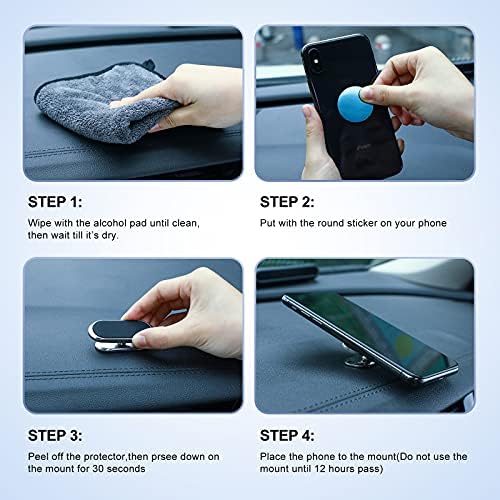 STEP 1:
Wipe with the alcohol pad until clean, then wait till it's dry.

STEP 2:
Put with the round sticker on your phone

STEP 3:
Peel off the protector,then prsee down on the mount for 30 seconds

STEP 4:
Place the phone to the mount(Do not use the mount until 12 hours pass)