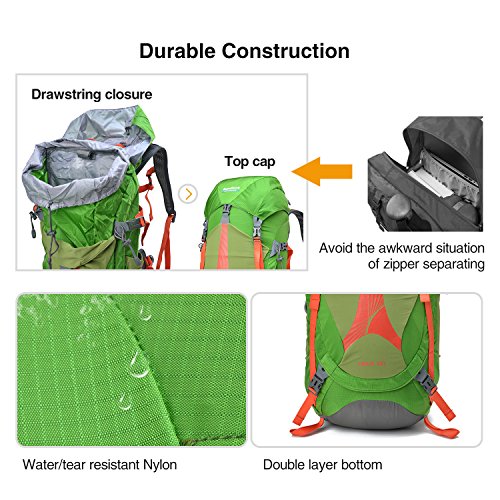 Durable Construction

Drawstring closure

Top cap

Avoid the awkward situation of zipper separating

Water/tear resistant Nylon

Double layer bottom