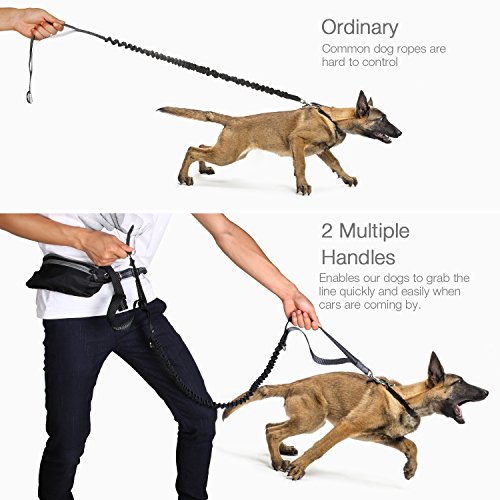 Ordinary
Common dog ropes are hard to control

2 Multiple Handles
Enables our dogs to grab the line quickly and easily when cars are coming by.