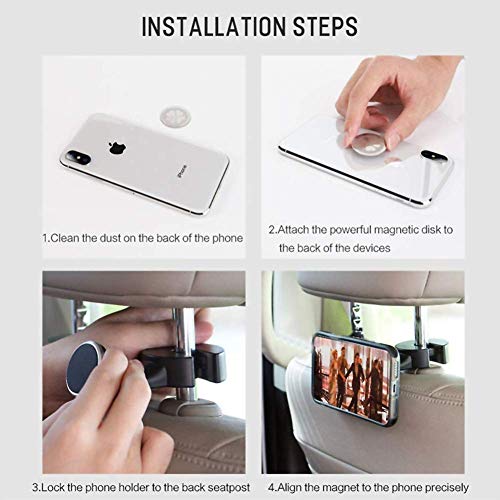 INSTALLATION STEPS

iPhone

1.Clean the dust on the back of the phone

2.Attach the powerful magnetic disk to the back of the devices

3.Lock the phone holder to the back seatpost

4.Align the magnet to the phone precisely