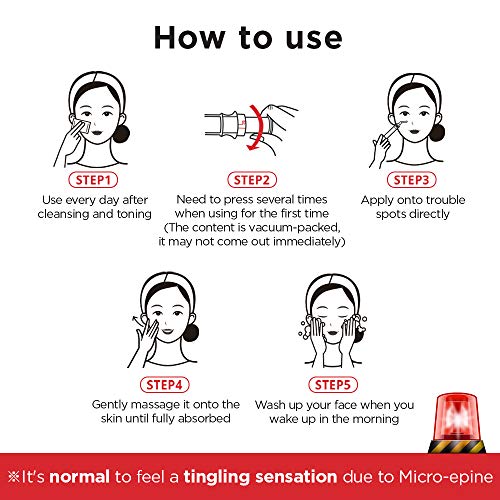 How to use

STEP1
Use every day after cleansing and toning

STEP2
Need to press several times when using for the first time (The content is vacuum-packed, it may not come out immediately)

STEP3
Apply onto trouble spots directly

STEP4
Gently massage it onto the skin until fully absorbed

STEP5
Wash up your face when you wake up in the morning

※It's normal to feel a tingling sensation due to Micro-epine