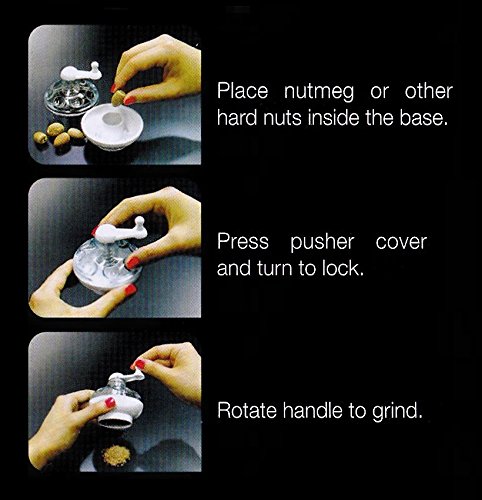 Place nutmeg or other hard nuts inside the base.

Press pusher cover and turn to lock.

Rotate handle to grind.