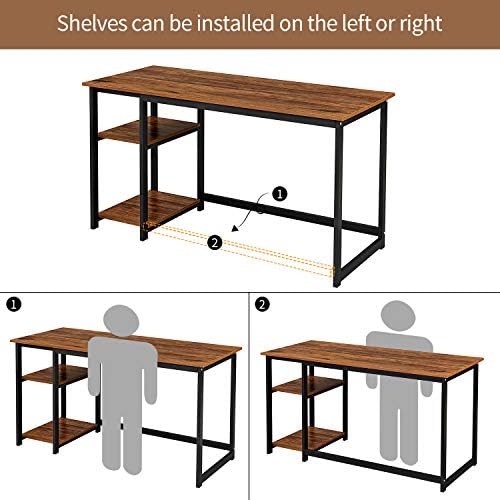 Shelves can be installed on the left or right

1

2

1

2