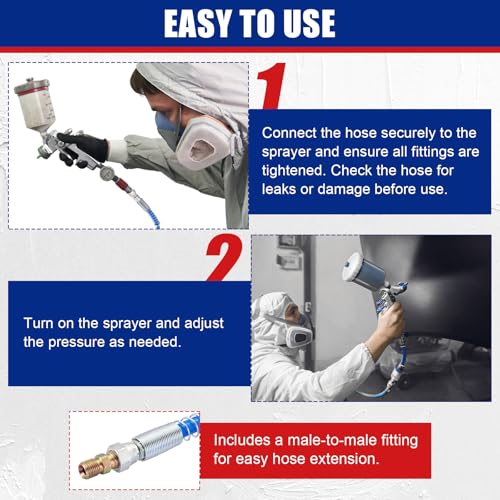 EASY TO USE

1

Connect the hose securely to the sprayer and ensure all fittings are tightened. Check the hose for leaks or damage before use.

2

Turn on the sprayer and adjust the pressure as needed.

Includes a male-to-male fitting for easy hose extension.