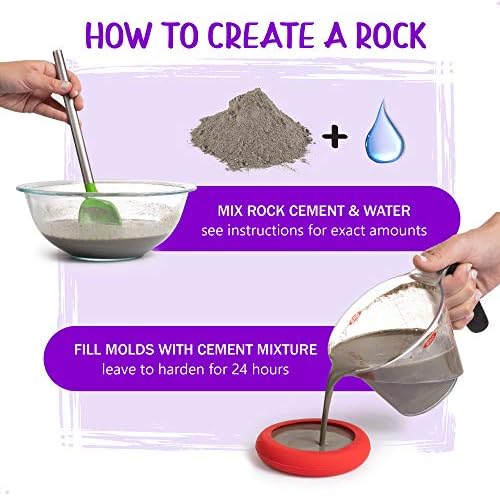 HOW TO CREATE A ROCK

+

MIX ROCK CEMENT & WATER
see instructions for exact amounts

FILL MOLDS WITH CEMENT MIXTURE
leave to harden for 24 hours