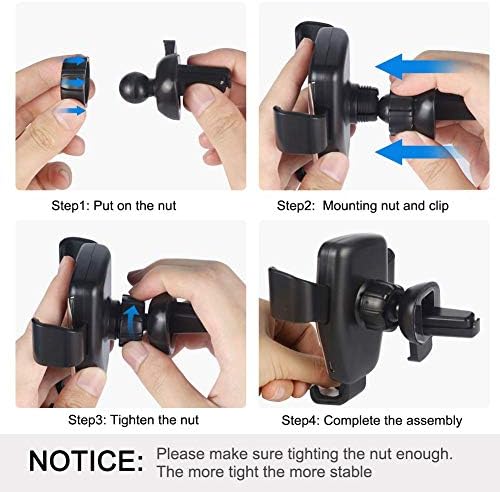 Step1: Put on the nut

Step2: Mounting nut and clip

Step3: Tighten the nut

Step4: Complete the assembly

NOTICE: Please make sure tighting the nut enough. The more tight the more stable