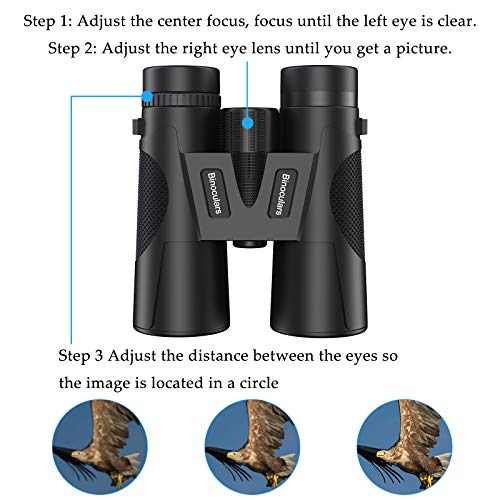 Step 1: Adjust the center focus, focus until the left eye is clear.

Step 2: Adjust the right eye lens until you get a picture.

Binoculars

Binoculars

Step 3 Adjust the distance between the eyes so the image is located in a circle