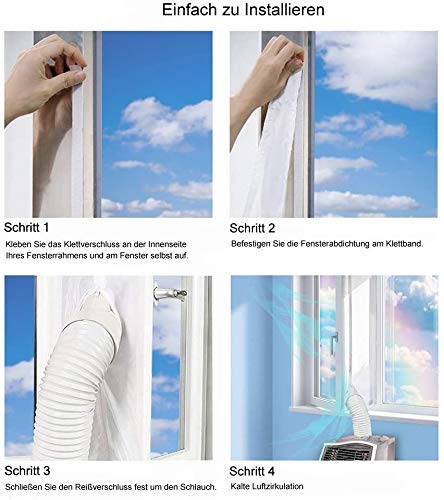 Einfach zu Installieren

Schritt 1

Kleben Sie das Klettverschluss an der Innenseite Ihres Fensterrahmens und am Fenster selbst auf.

Schritt 2

Befestigen Sie die Fensterabdichtung am Klettband.

Schritt 3

Schließen Sie den Reißverschluss fest um den Schlauch.

Schritt 4

Kalte Luftzirkulation