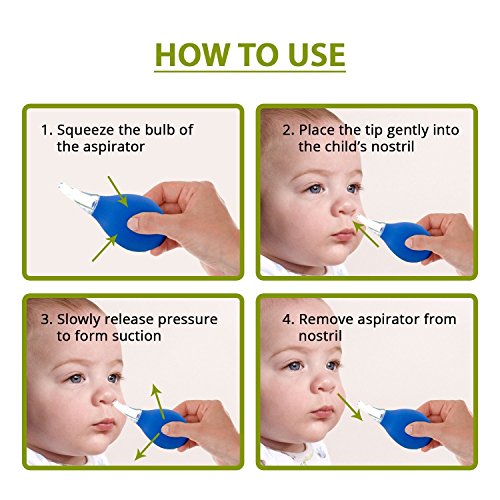 HOW TO USE

1. Squeeze the bulb of the aspirator

2. Place the tip gently into the child's nostril

3. Slowly release pressure to form suction

4. Remove aspirator from nostril