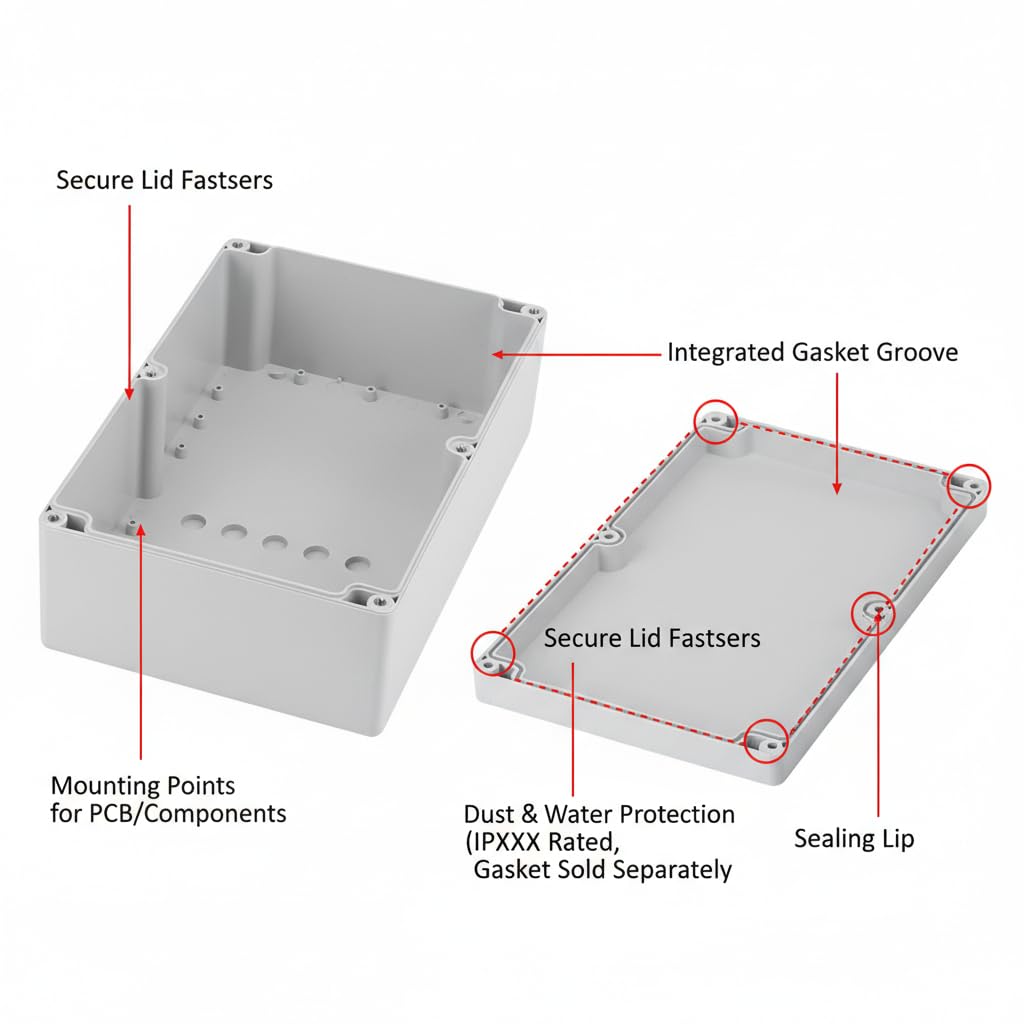 Secure Lid Fastsers

Integrated Gasket Groove

Secure Lid Fastsers

Mounting Points for PCB/Components

Dust & Water Protection (IPXXX Rated, Gasket Sold Separately

Sealing Lip