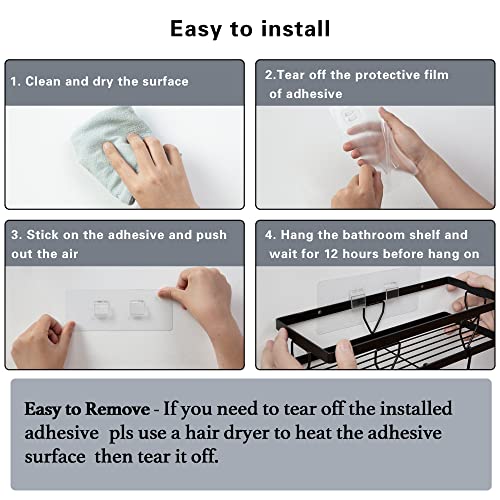 Easy to install

1. Clean and dry the surface

2.Tear off the protective film of adhesive

3. Stick on the adhesive and push out the air

4. Hang the bathroom shelf and wait for 12 hours before hang on

Easy to Remove - If you need to tear off the installed adhesive pls use a hair dryer to heat the adhesive surface then tear it off.