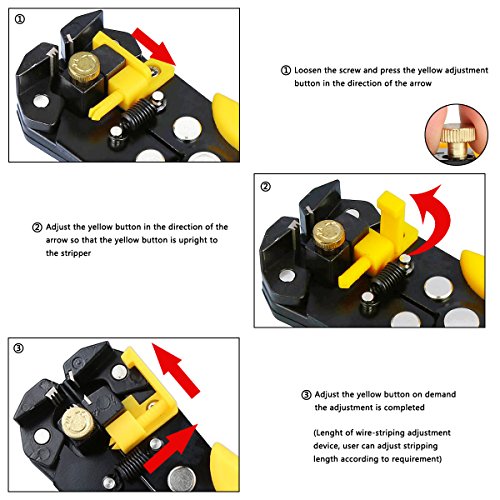 ①

① Loosen the screw and press the yellow adjustment button in the direction of the arrow

②

② Adjust the yellow button in the direction of the arrow so that the yellow button is upright to the stripper

③

③ Adjust the yellow button on demand the adjustment is completed

(Lenght of wire-striping adjustment device, user can adjust stripping length according to requirement)