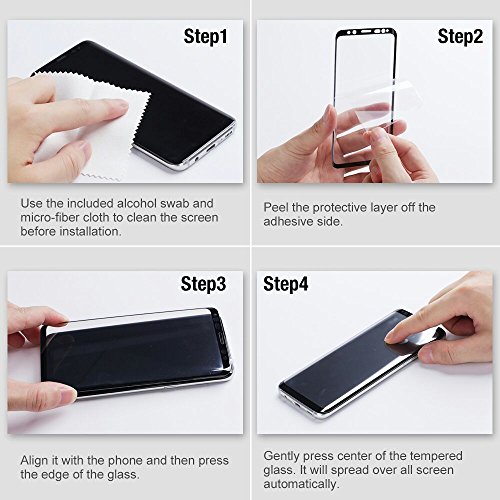 Step1

Use the included alcohol swab and micro-fiber cloth to clean the screen before installation.

Step2

Peel the protective layer off the adhesive side.

Step3

Align it with the phone and then press the edge of the glass.

Step4

Gently press center of the tempered glass. It will spread over all screen automatically.