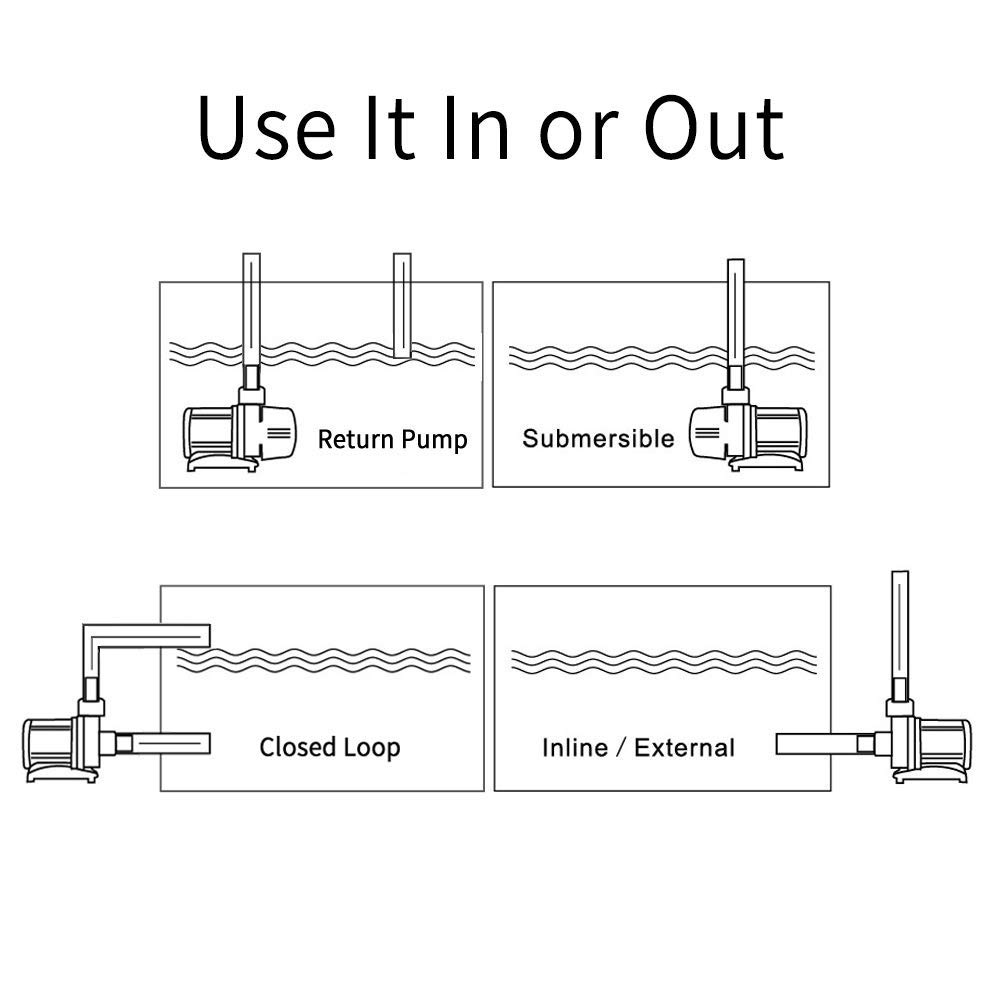 Use It In or Out

Return Pump

Submersible

Closed Loop

Inline / External