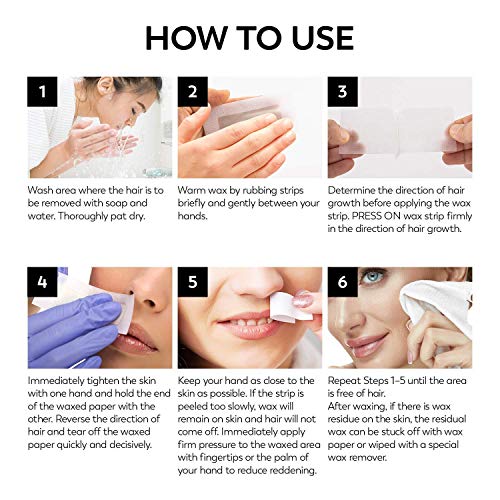 HOW TO USE

1

Wash area where the hair is to be removed with soap and water. Thoroughly pat dry.

2

Warm wax by rubbing strips briefly and gently between your hands.

3

Determine the direction of hair growth before applying the wax strip. PRESS ON wax strip firmly in the direction of hair growth.

4

Immediately tighten the skin with one hand and hold the end of the waxed paper with the other. Reverse the direction of hair and tear off the waxed paper quickly and decisively.

5

Keep your hand as close to the skin as possible. If the strip is peeled too slowly, wax will remain on skin and hair will not come off. Immediately apply firm pressure to the waxed area with fingertips or the palm of your hand to reduce reddening.

6

Repeat Steps 1-5 until the area is free of hair.
After waxing, if there is wax residue on the skin, the residual wax can be stuck off with wax paper or wiped with a special wax remover.