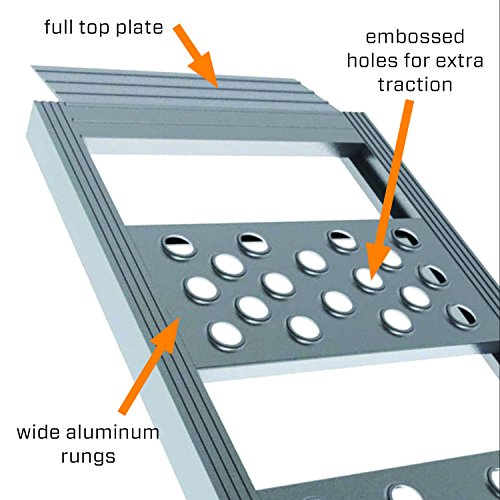 full top plate

embossed holes for extra traction

wide aluminum rungs