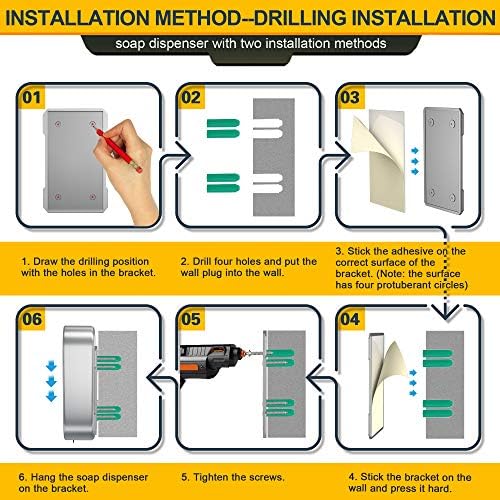 INSTALLATION METHOD--DRILLING INSTALLATION

soap dispenser with two installation methods

01

02

03

1. Draw the drilling position with the holes in the bracket.

2. Drill four holes and put the wall plug into the wall.

3. Stick the adhesive on the correct surface of the bracket. (Note: the surface has four protuberant circles)

06

05

04

6. Hang the soap dispenser on the bracket.

5. Tighten the screws.

4. Stick the bracket on the wall and press it hard.