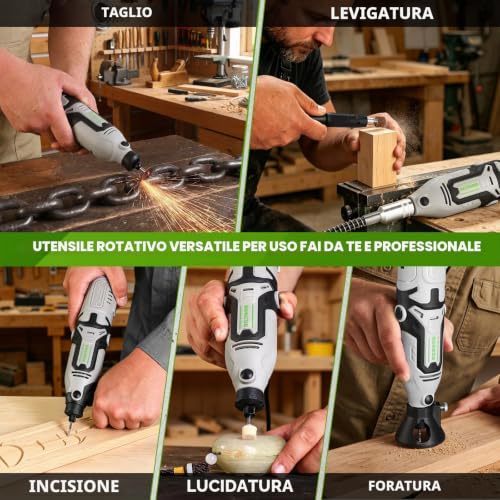 TAGLIO

LEVIGATURA

UTENSILE ROTATIVO VERSATILE PER USO FAI DA TE E PROFESSIONALE

INCISIONE

LUCIDATURA

FORATURA