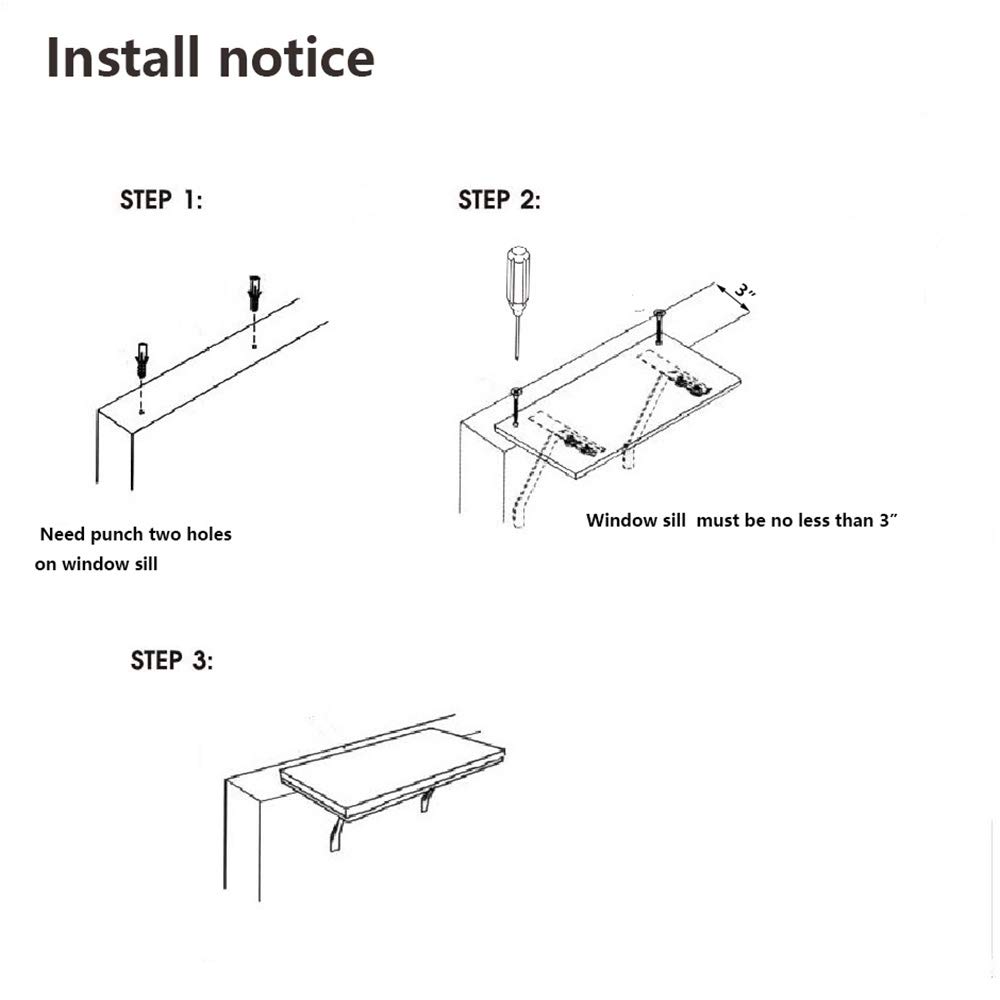 Install notice

STEP 1:

Need punch two holes on window sill

STEP 2:

3″

Window sill must be no less than 3″

STEP 3: