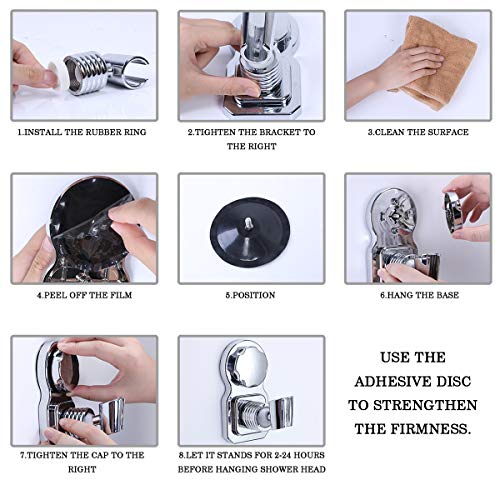 1.INSTALL THE RUBBER RING

2.TIGHTEN THE BRACKET TO THE RIGHT

3.CLEAN THE SURFACE

4.PEEL OFF THE FILM

5.POSITION

6.HANG THE BASE

7.TIGHTEN THE CAP TO THE RIGHT

8.LET IT STANDS FOR 2-24 HOURS BEFORE HANGING SHOWER HEAD

USE THE ADHESIVE DISC TO STRENGTHEN THE FIRMNESS.