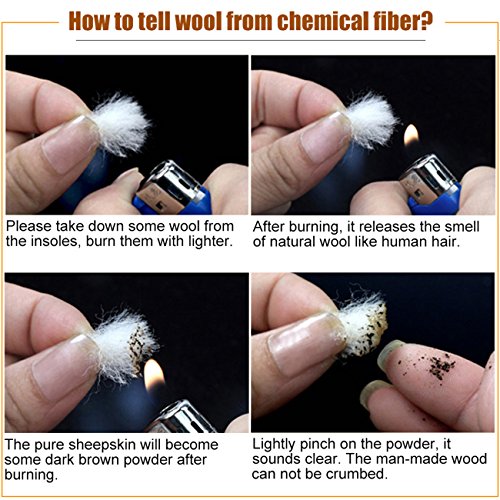 How to tell wool from chemical fiber?

Please take down some wool from the insoles, burn them with lighter.

After burning, it releases the smell of natural wool like human hair.

The pure sheepskin will become some dark brown powder after burning.

Lightly pinch on the powder, it sounds clear. The man-made wood can not be crumbed.