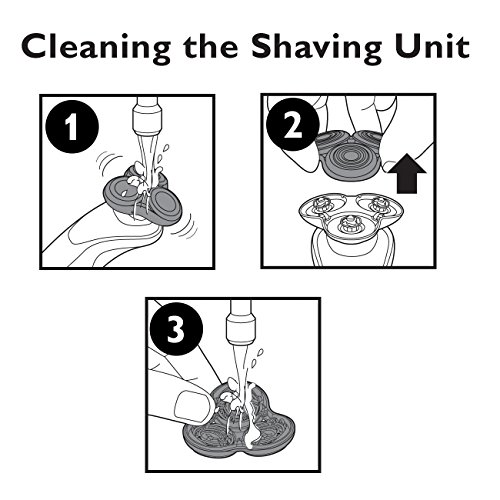 Cleaning the Shaving Unit

1

2

3