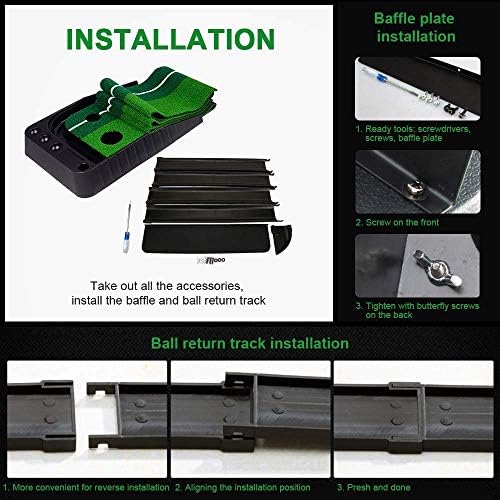 INSTALLATION

Take out all the accessories, install the baffle and ball return track

Baffle plate installation

1. Ready tools: screwdrivers, screws, baffle plate

2. Screw on the front

3. Tighten with butterfly screws on the back

Ball return track installation

1. More convenient for reverse installation

2. Aligning the installation position

3. Presh and done