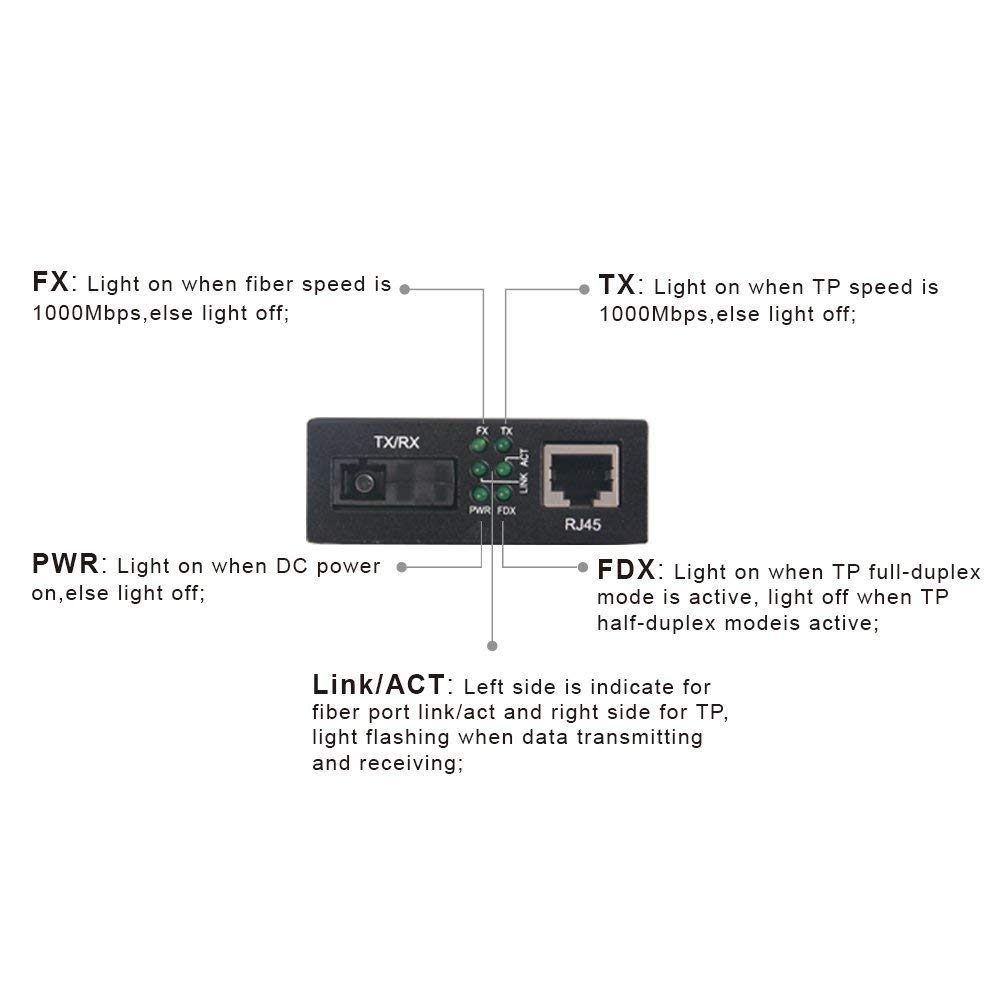 FX: Light on when fiber speed is 1000Mbps,else light off;

TX: Light on when TP speed is 1000Mbps,else light off;

TX/RX

FX TX

LINK ACT

PWR FDX

RJ45

PWR: Light on when DC power on,else light off;

FDX: Light on when TP full-duplex mode is active, light off when TP half-duplex modeis active;

Link/ACT: Left side is indicate for fiber port link/act and right side for TP, light flashing when data transmitting and receiving;