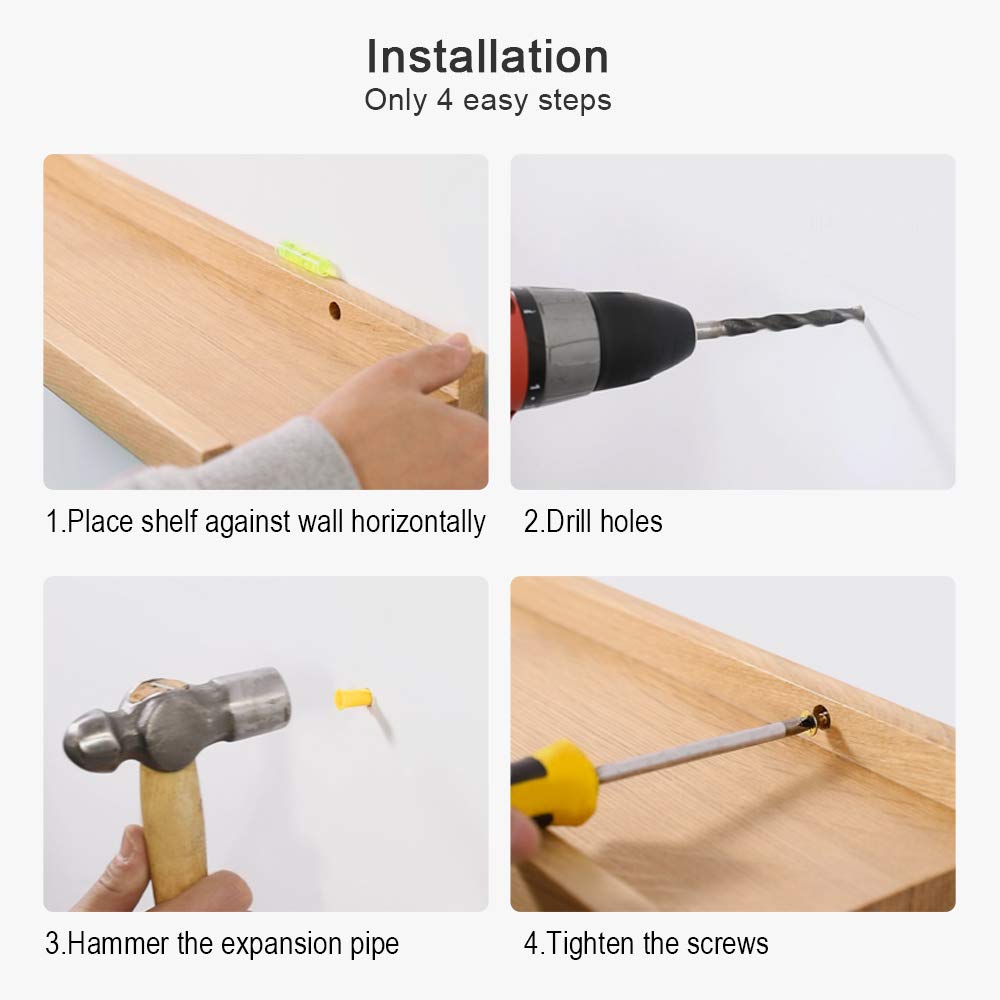 Installation
Only 4 easy steps

1.Place shelf against wall horizontally

2.Drill holes

3.Hammer the expansion pipe

4.Tighten the screws