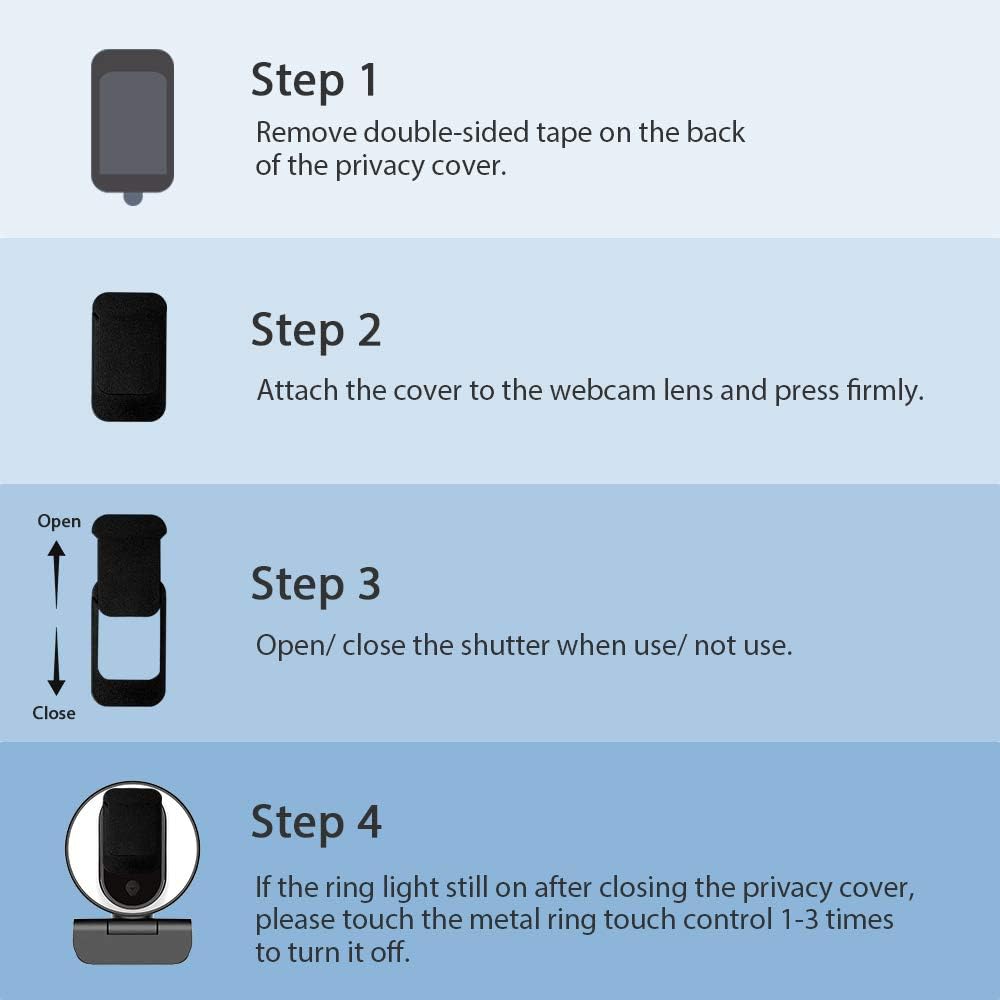 Step 1
Remove double-sided tape on the back of the privacy cover.

Step 2
Attach the cover to the webcam lens and press firmly.

Open
Close

Step 3
Open/ close the shutter when use/ not use.

Step 4
If the ring light still on after closing the privacy cover, please touch the metal ring touch control 1-3 times to turn it off.