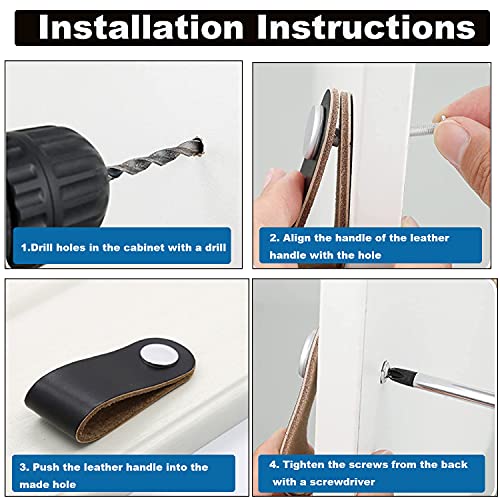 Installation Instructions

1.Drill holes in the cabinet with a drill

2. Align the handle of the leather handle with the hole

3. Push the leather handle into the made hole

4. Tighten the screws from the back with a screwdriver