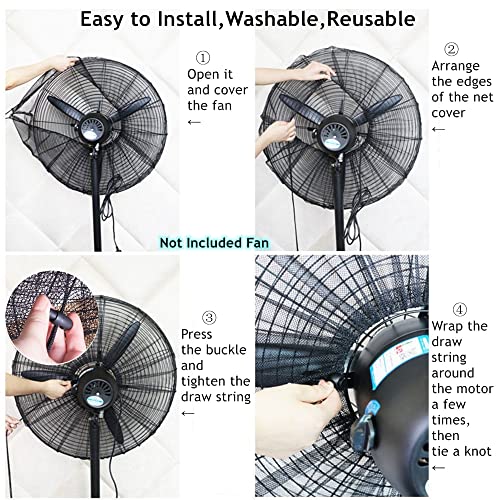 Easy to Install,Washable,Reusable

①
Open it and cover the fan
←

②
Arrange the edges of the net cover
←

Not Included Fan

③
Press the buckle and tighten the draw string
←

④
Wrap the draw string around the motor a few times, then tie a knot
←