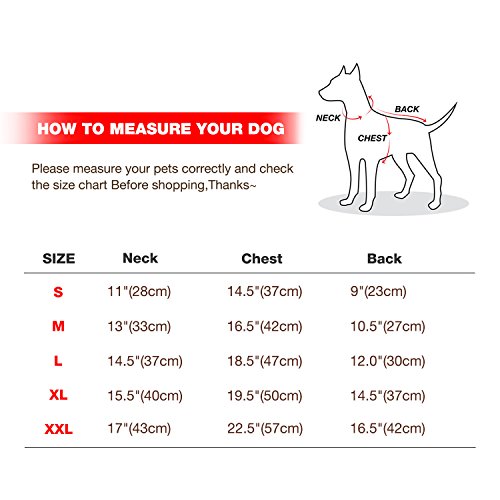 HOW TO MEASURE YOUR DOG

Please measure your pets correctly and check the size chart Before shopping,Thanks~

NECK
BACK
CHEST

| SIZE | Neck | Chest | Back |
|---|---|---|---|
| S | 11"(28cm) | 14.5"(37cm) | 9"(23cm) |
| M | 13"(33cm) | 16.5"(42cm) | 10.5"(27cm) |
| L | 14.5"(37cm) | 18.5"(47cm) | 12.0"(30cm) |
| XL | 15.5"(40cm) | 19.5"(50cm) | 14.5"(37cm) |
| XXL | 17"(43cm) | 22.5"(57cm) | 16.5"(42cm) |