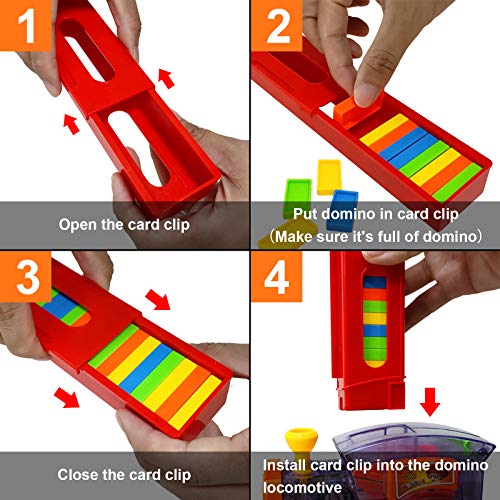 1

Open the card clip

2

Put domino in card clip
(Make sure it's full of domino)

3

Close the card clip

4

Install card clip into the domino locomotive