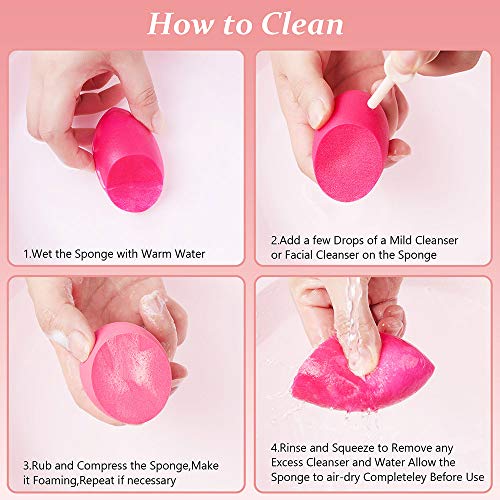 How to Clean

1.Wet the Sponge with Warm Water

2.Add a few Drops of a Mild Cleanser or Facial Cleanser on the Sponge

3.Rub and Compress the Sponge,Make it Foaming,Repeat if necessary

4.Rinse and Squeeze to Remove any Excess Cleanser and Water Allow the Sponge to air-dry Completeley Before Use