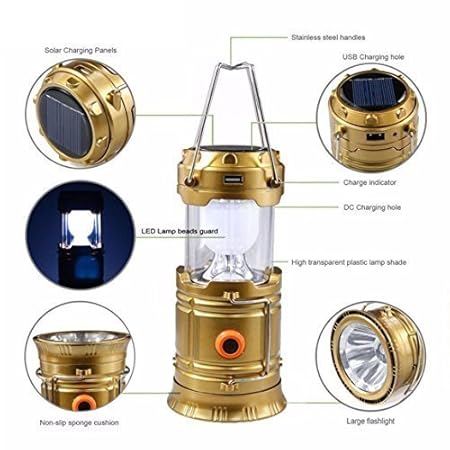 Stainless steel handles

Solar Charging Panels

USB Charging hole

Charge indicator

DC Charging hole

LED Lamp beads guard

High transparent plastic lamp shade

Non-slip sponge cushion

Large flashlight