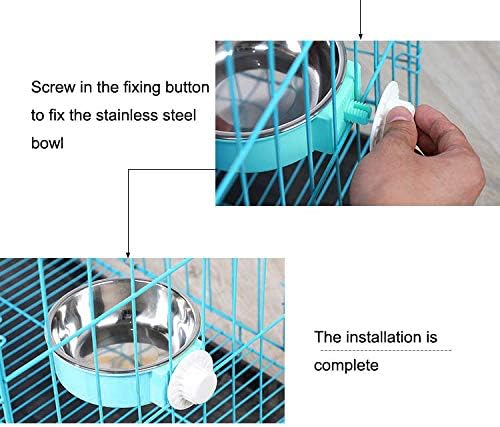 Screw in the fixing button to fix the stainless steel bowl

The installation is complete