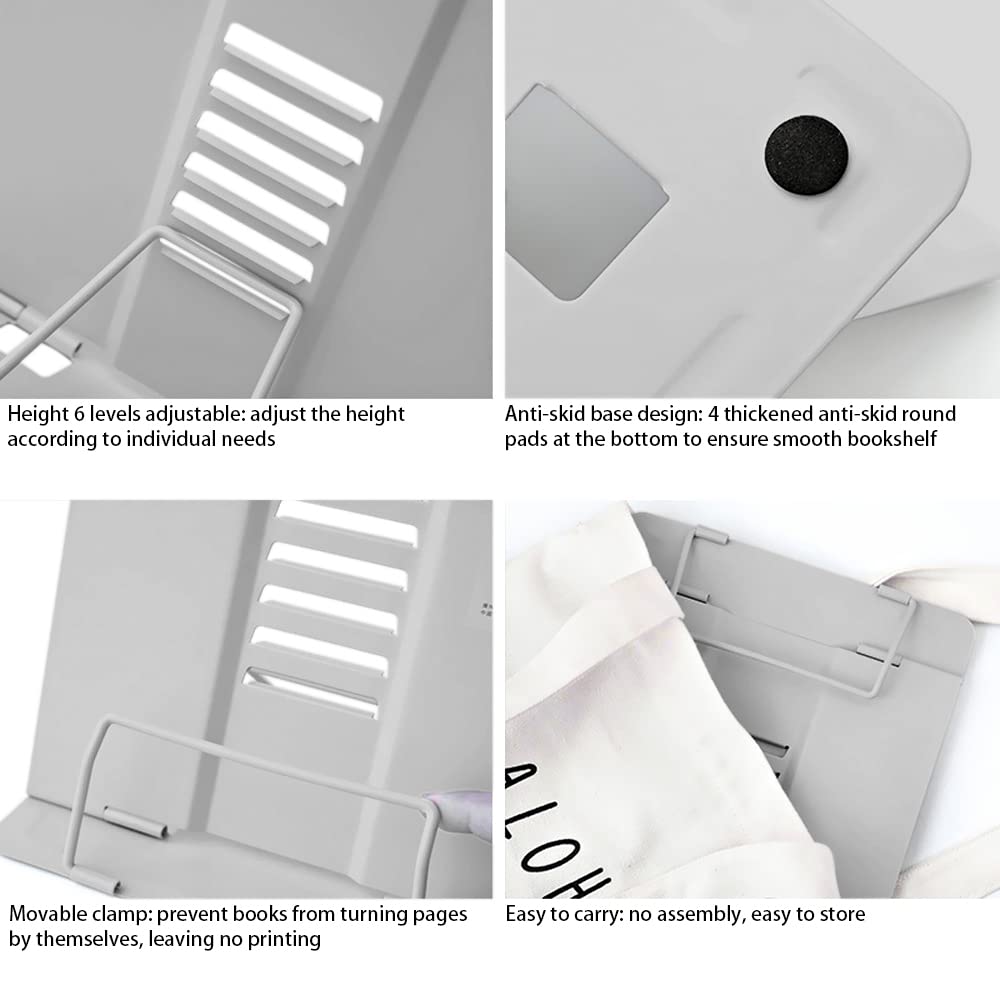 Height 6 levels adjustable: adjust the height according to individual needs

Anti-skid base design: 4 thickened anti-skid round pads at the bottom to ensure smooth bookshelf

Movable clamp: prevent books from turning pages by themselves, leaving no printing

ALOH

Easy to carry: no assembly, easy to store