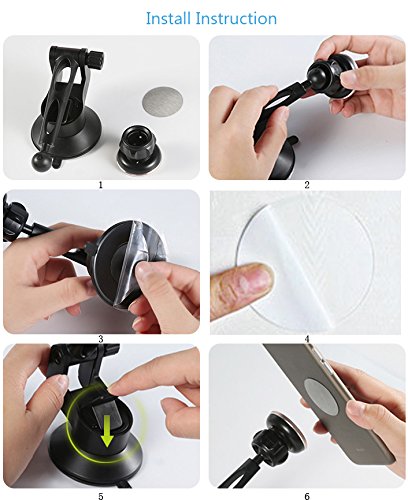 Install Instruction

1

2

3

4

5

6