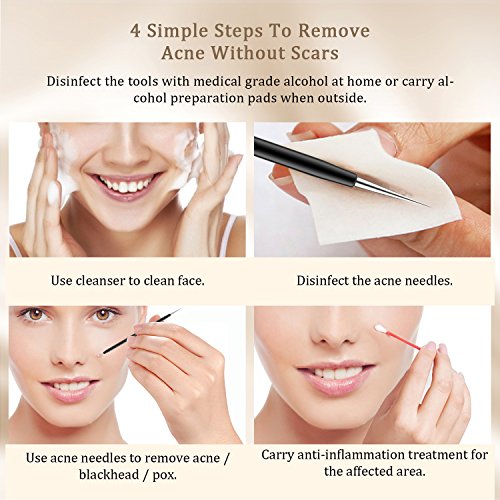 4 Simple Steps To Remove Acne Without Scars

Disinfect the tools with medical grade alcohol at home or carry alcohol preparation pads when outside.

Use cleanser to clean face.

Disinfect the acne needles.

Use acne needles to remove acne / blackhead / pox.

Carry anti-inflammation treatment for the affected area.