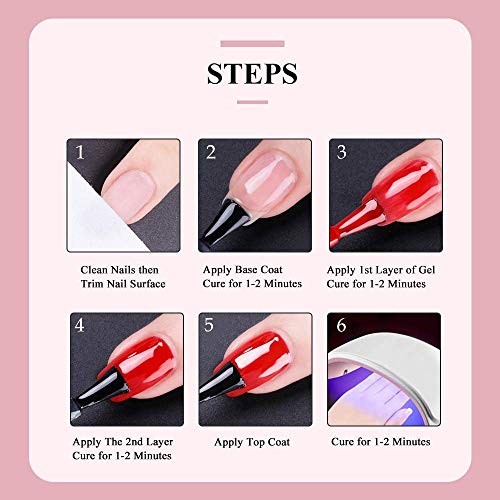 STEPS

1

Clean Nails then Trim Nail Surface

2

Apply Base Coat Cure for 1-2 Minutes

3

Apply 1st Layer of Gel Cure for 1-2 Minutes

4

Apply The 2nd Layer Cure for 1-2 Minutes

5

Apply Top Coat

6

Cure for 1-2 Minutes