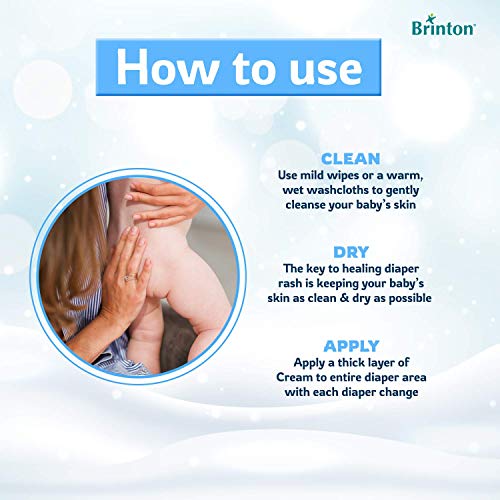 Brinton

How to use

CLEAN
Use mild wipes or a warm, wet washcloths to gently cleanse your baby's skin

DRY
The key to healing diaper rash is keeping your baby's skin as clean & dry as possible

APPLY
Apply a thick layer of Cream to entire diaper area with each diaper change