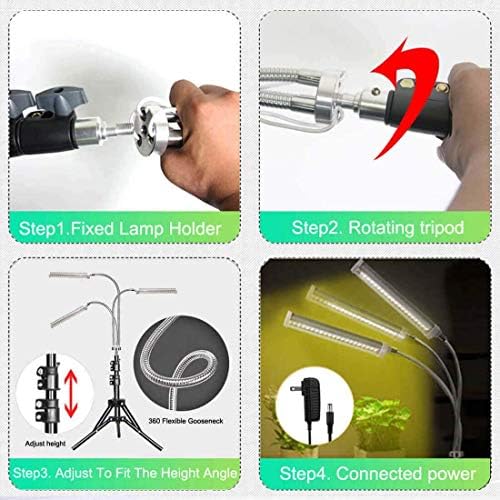 Step1.Fixed Lamp Holder

Step2. Rotating tripod

Adjust height

360 Flexible Gooseneck

Step3. Adjust To Fit The Height Angle

Step4. Connected power