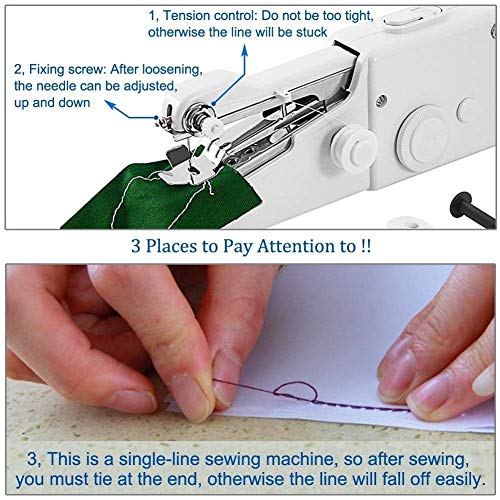 1, Tension control: Do not be too tight, otherwise the line will be stuck

2, Fixing screw: After loosening, the needle can be adjusted, up and down

3 Places to Pay Attention to !!

3, This is a single-line sewing machine, so after sewing, you must tie at the end, otherwise the line will fall off easily.