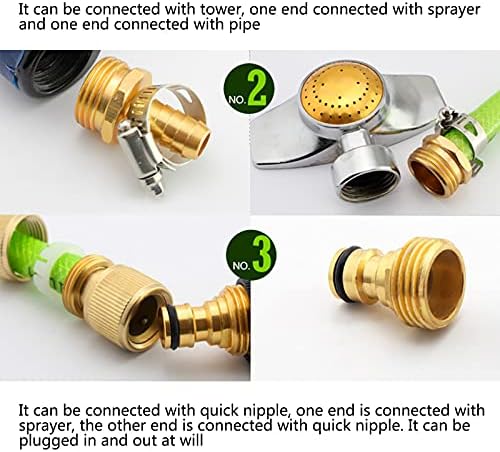 It can be connected with tower, one end connected with sprayer and one end connected with pipe

NO. 2

NO. 3

It can be connected with quick nipple, one end is connected with sprayer, the other end is connected with quick nipple. It can be plugged in and out at will