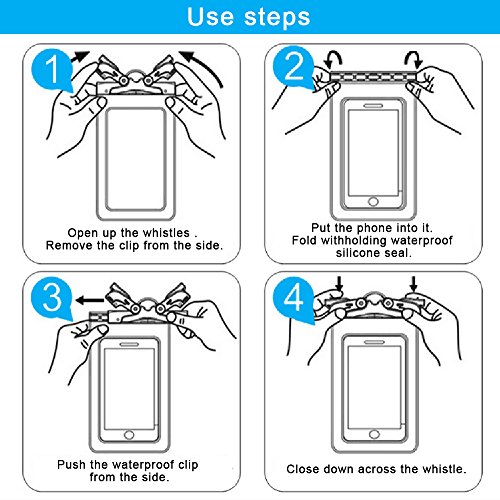 Use steps

1

Open up the whistles .
Remove the clip from the side.

2

Put the phone into it.
Fold withholding waterproof silicone seal.

3

Push the waterproof clip from the side.

4

Close down across the whistle.