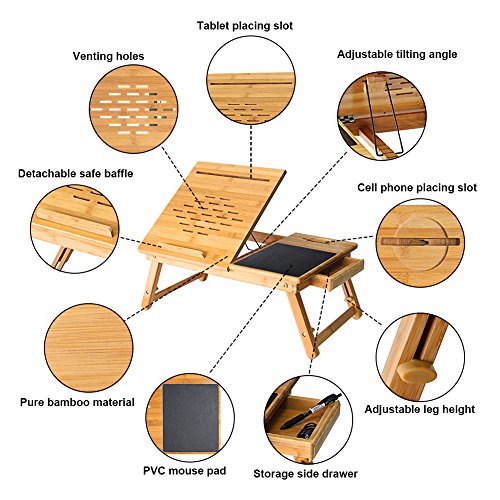 Tablet placing slot

Venting holes

Adjustable tilting angle

Detachable safe baffle

Cell phone placing slot

Pure bamboo material

Adjustable leg height

PVC mouse pad

Storage side drawer