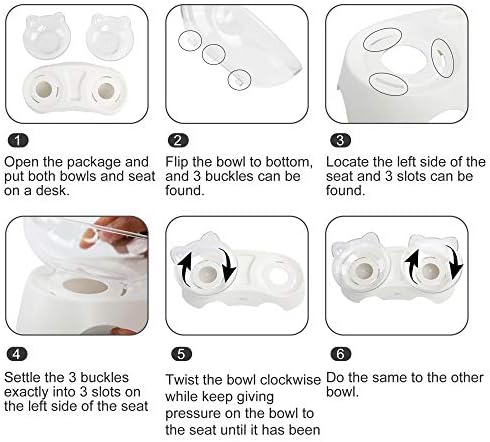 1

Open the package and put both bowls and seat on a desk.

2

Flip the bowl to bottom, and 3 buckles can be found.

3

Locate the left side of the seat and 3 slots can be found.

4

Settle the 3 buckles exactly into 3 slots on the left side of the seat

5

Twist the bowl clockwise while keep giving pressure on the bowl to the seat until it has been

6

Do the same to the other bowl.